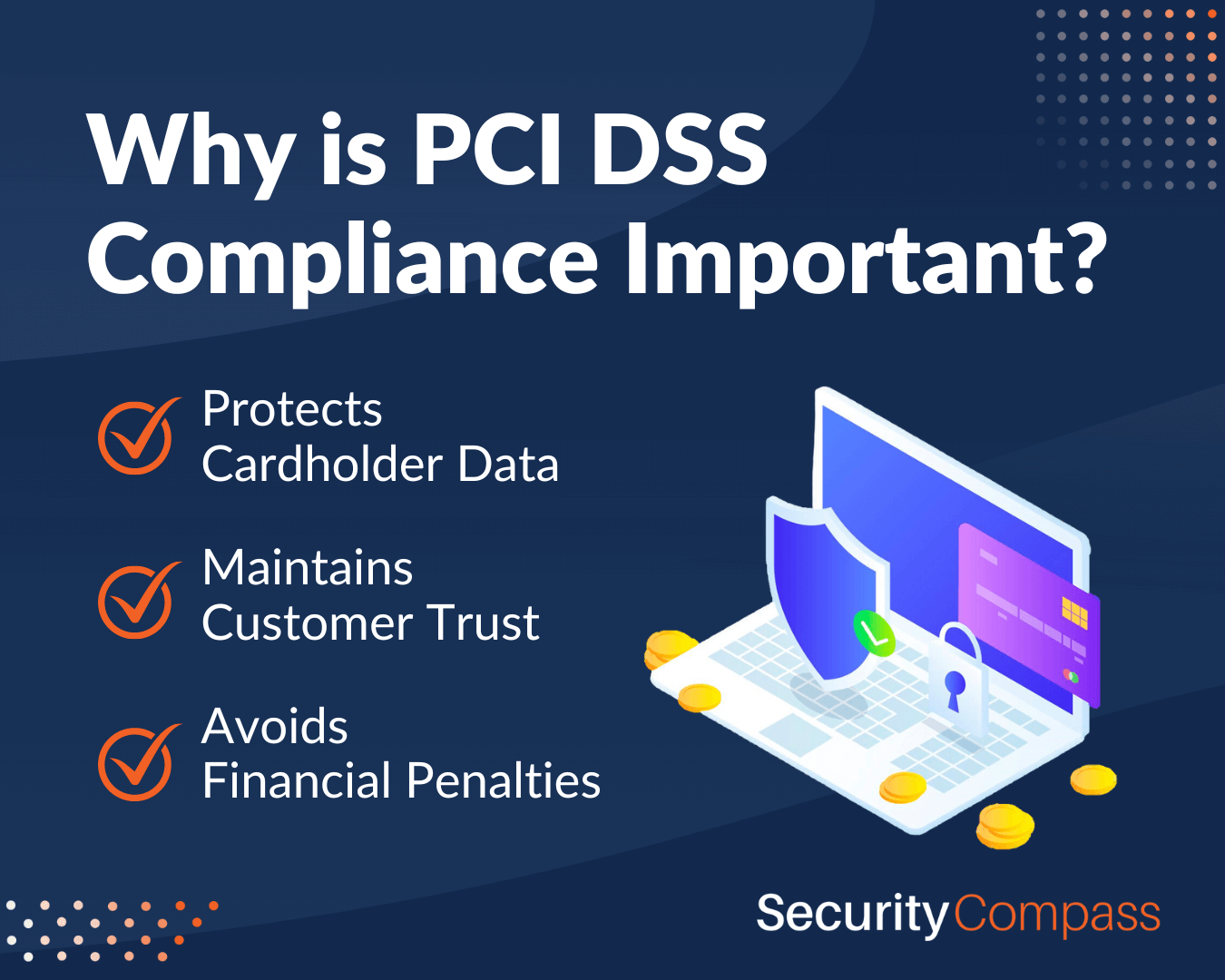 Why is PCI DSS Compliance Important?

Protects Cardholder Data

Maintains Customer Trust

Avoids Financial Penalties

SecurityCompass