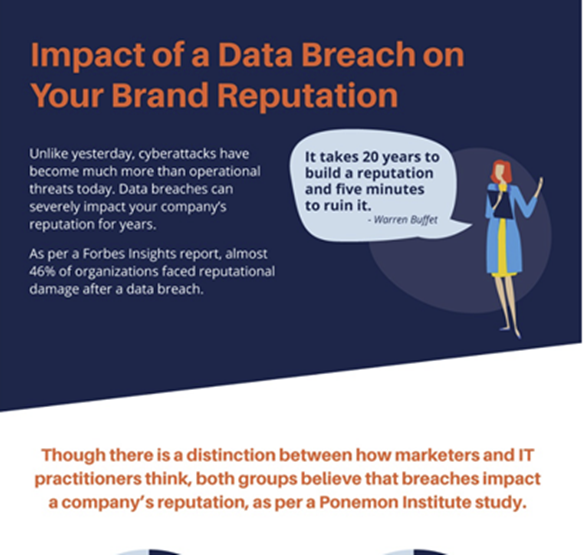 Impact of a Data Breach on Your Brand Reputation

Unlike yesterday, cyberattacks have become much more than operational threats today. Data breaches can severely impact your company's reputation for years.

As per a Forbes Insights report, almost 46% of organizations faced reputational damage after a data breach.

It takes 20 years to build a reputation and five minutes to ruin it.
- Warren Buffet

Though there is a distinction between how marketers and IT practitioners think, both groups believe that breaches impact a company's reputation, as per a Ponemon Institute study.